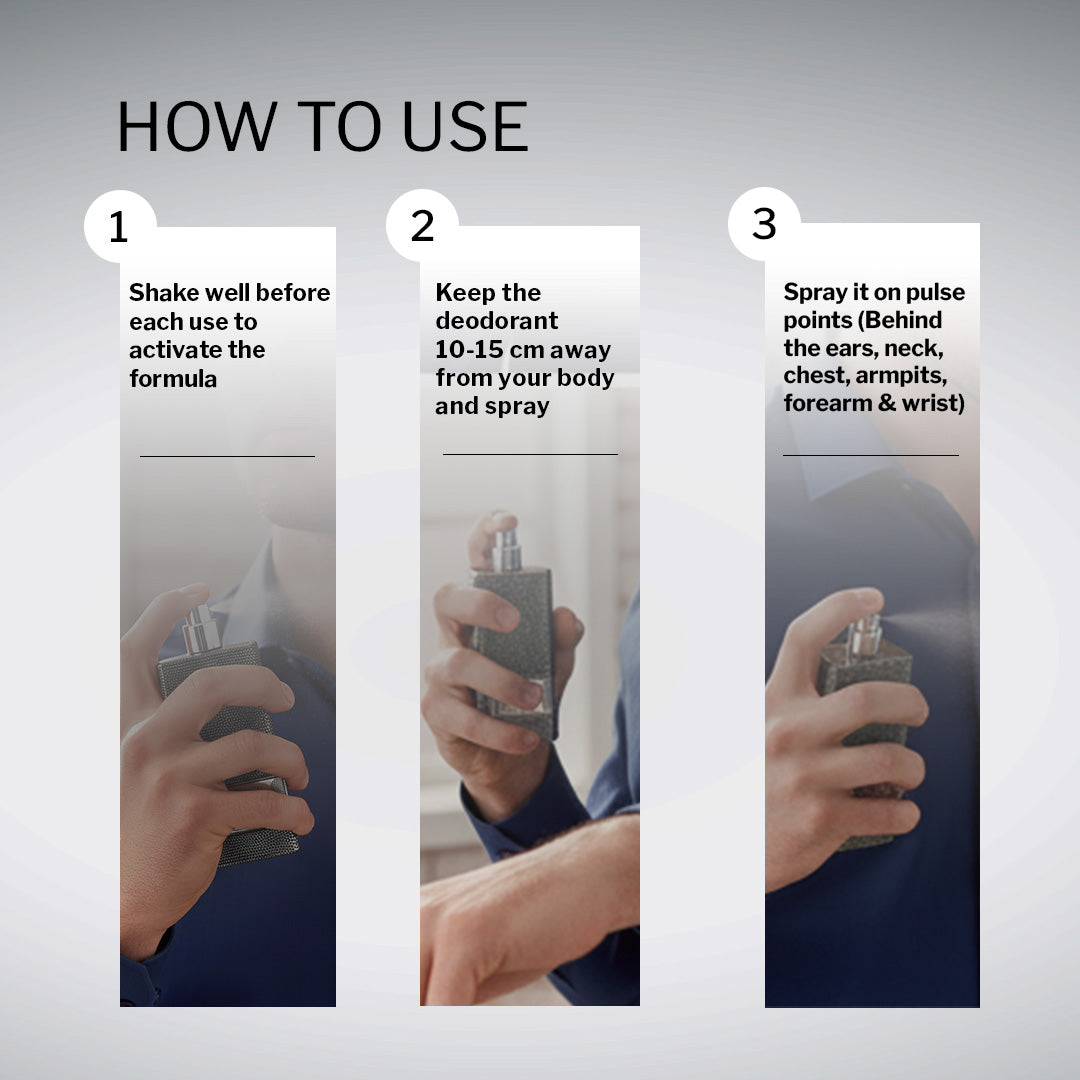 HOW TO USE

1

Shake well before each use to activate the formula

2

Keep the deodorant 10-15 cm away from your body and spray

3

Spray it on pulse points (Behind the ears, neck, chest, armpits, forearm & wrist)